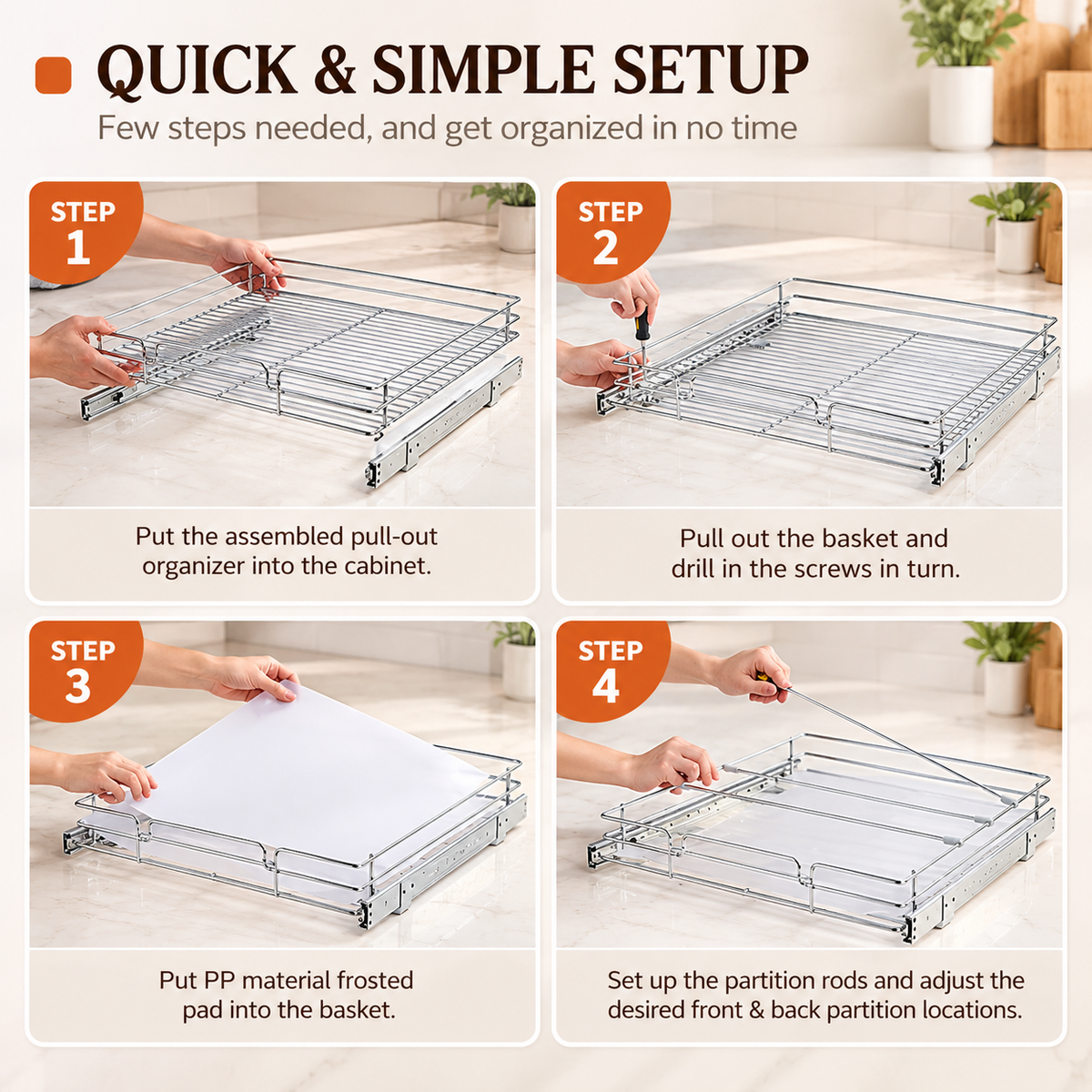 QUICK & SIMPLE SETUP

Few steps needed, and get organized in no time

STEP
1

Put the assembled pull-out organizer into the cabinet.

STEP
2

Pull out the basket and drill in the screws in turn.

STEP
3

Put PP material frosted pad into the basket.

STEP
4

Set up the partition rods and adjust the desired front & back partition locations.